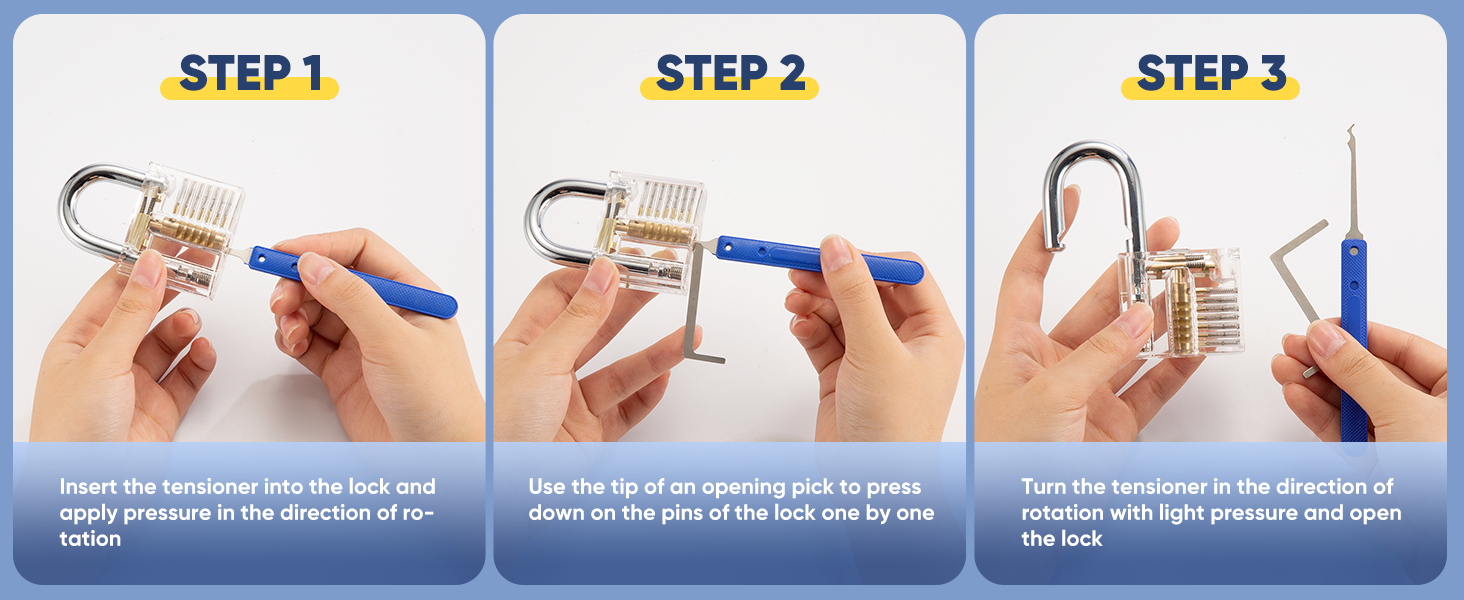 STEP 1

Insert the tensioner into the lock and apply pressure in the direction of rotation

STEP 2

Use the tip of an opening pick to press down on the pins of the lock one by one

STEP 3

Turn the tensioner in the direction of rotation with light pressure and open the lock